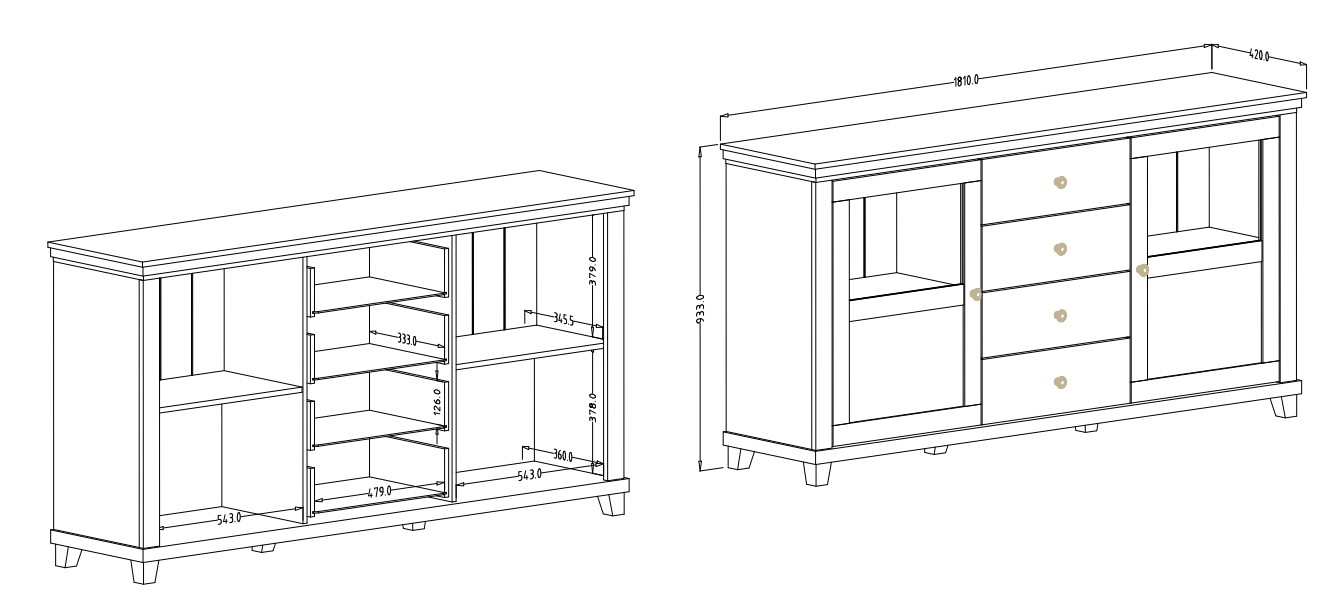 379.0
345.5
333.0
126.0
378.0
360.0
543.0
479.0
543.0
1810.0
420.0
933.0