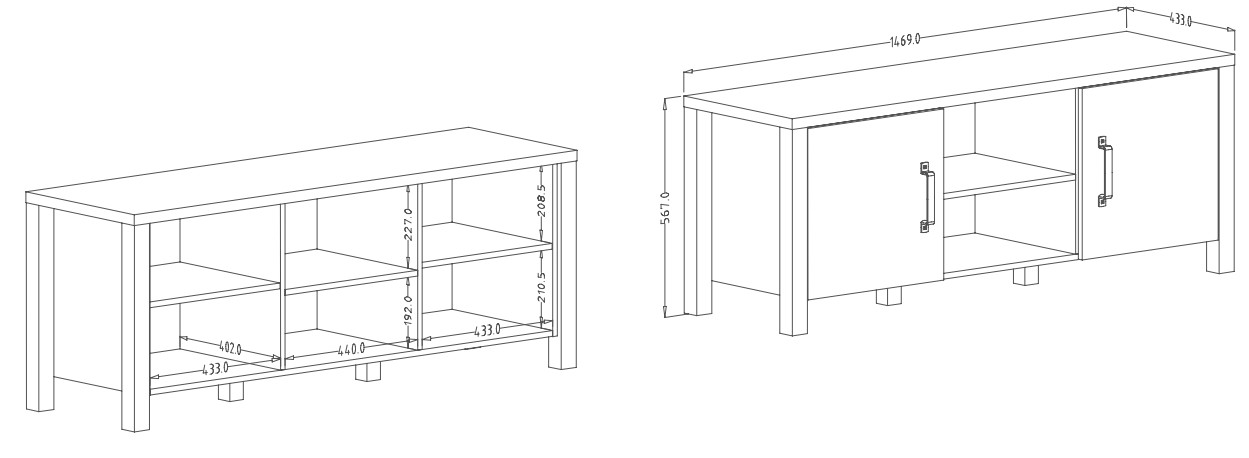 227.0
208.5
192.0
210.5
402.0
440.0
433.0
433.0

1469.0
433.0
567.0