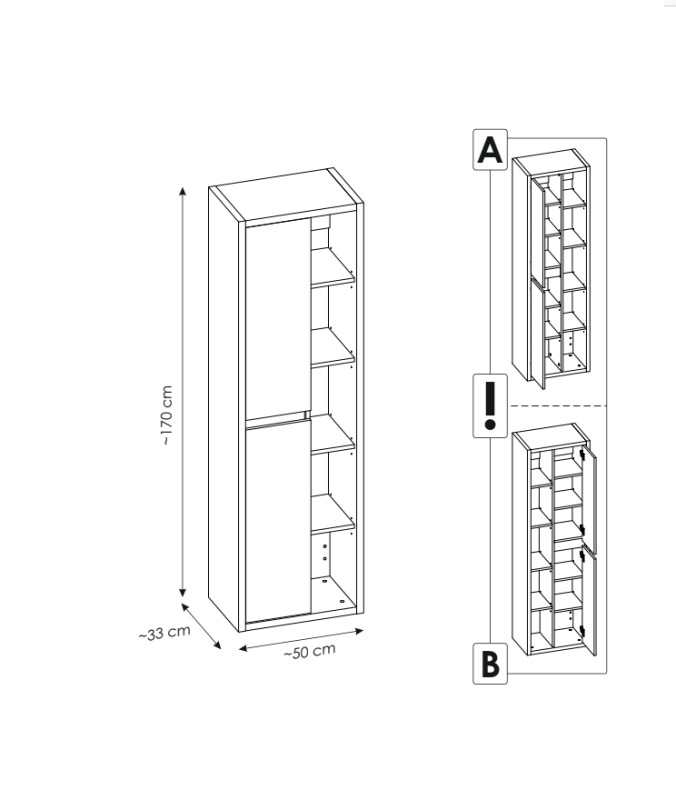 ~170 cm
~33 cm
~50 cm
A
!
B