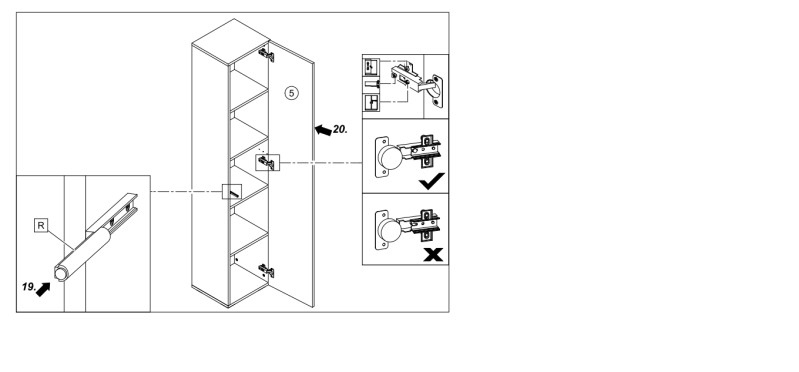 5
20.
R
19.