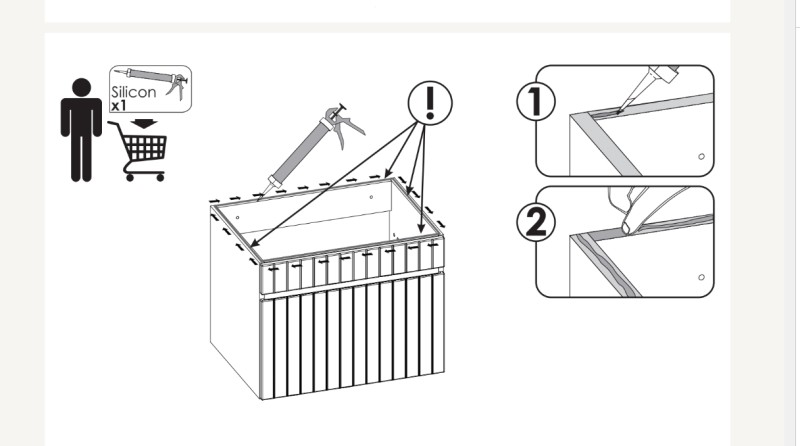 Silicon
x1

!

1

2