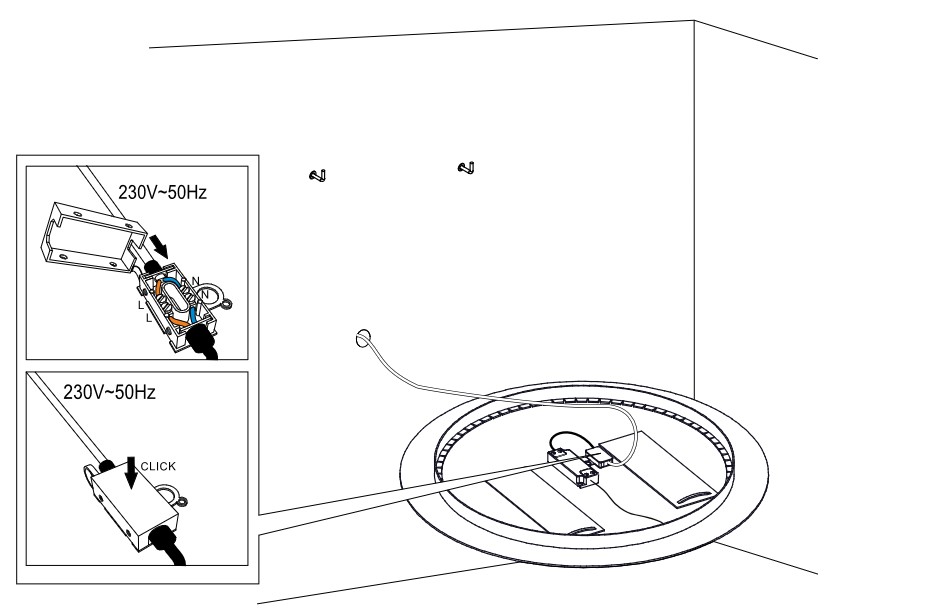 230V~50Hz

N
N
L
L

230V~50Hz

CLICK