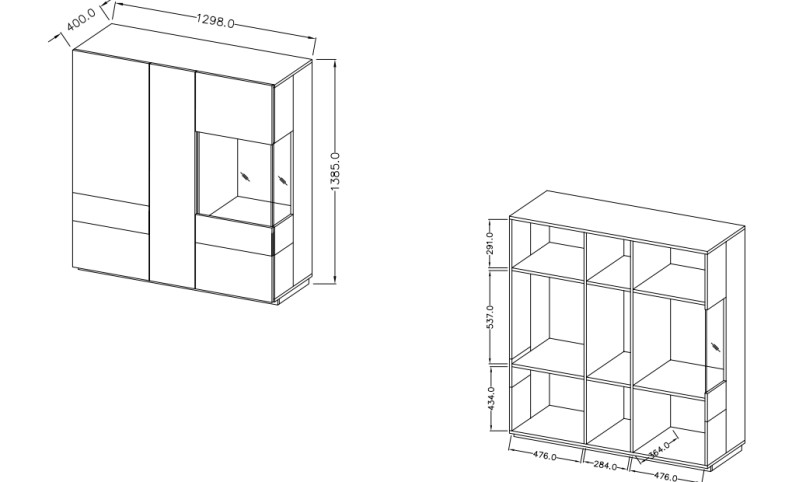 400.0
1298.0
1385.0
291.0
537.0
434.0
476.0
284.0
364.0
476.0