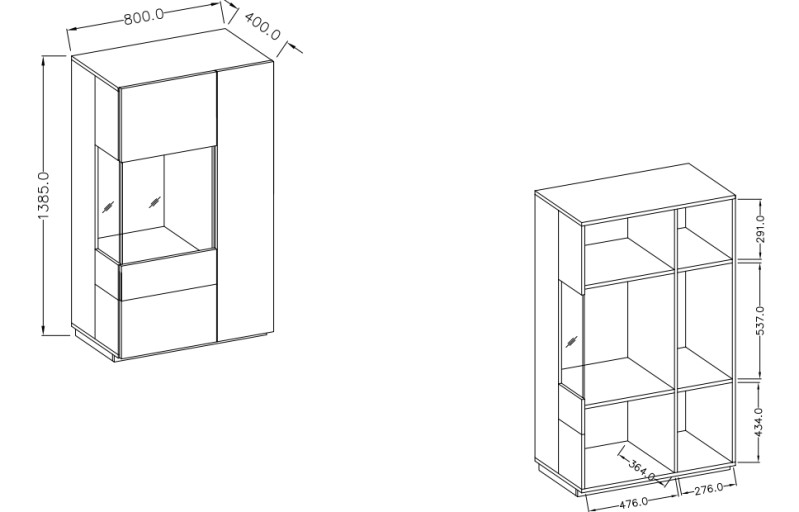 800.0
400.0
1385.0
291.0
537.0
434.0
364.0
476.0
276.0