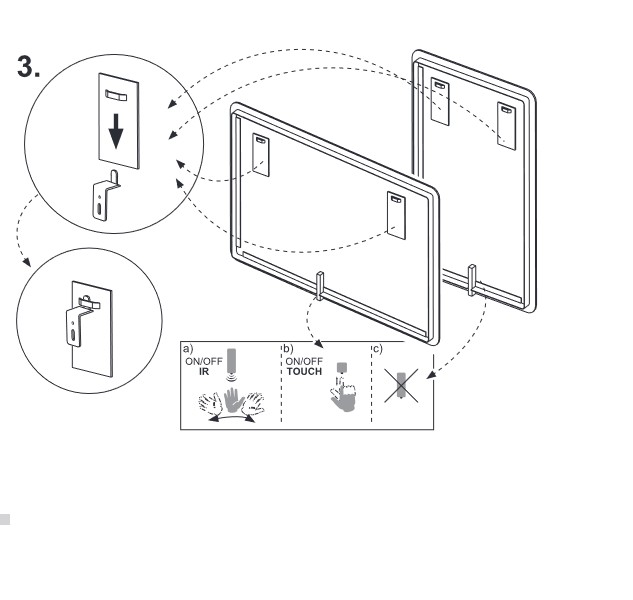 3.

a) ON/OFF IR

b) ON/OFF TOUCH

c)